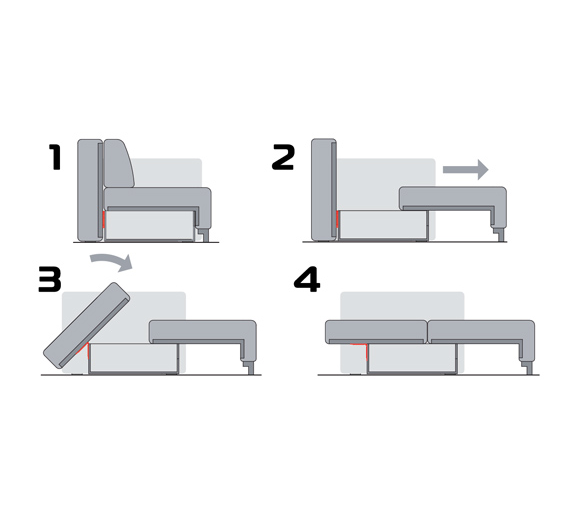 1

2

3

4